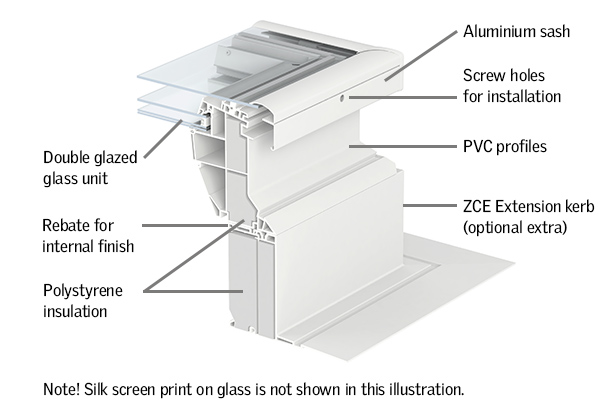 Aluminium sash

Screw holes
for installation

PVC profiles

ZCE Extension kerb
(optional extra)

Double glazed
glass unit

Rebate for
internal finish

Polystyrene
insulation

Note! Silk screen print on glass is not shown in this illustration.